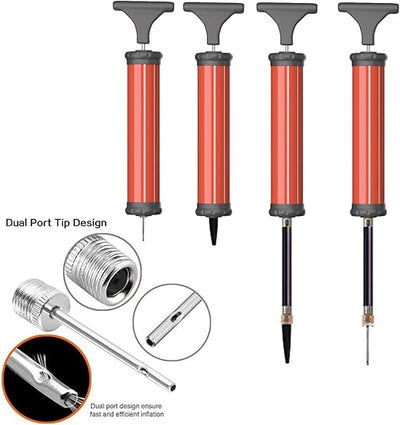 Dual Port Tip Design

Dual port design ensure fast and efficient inflation